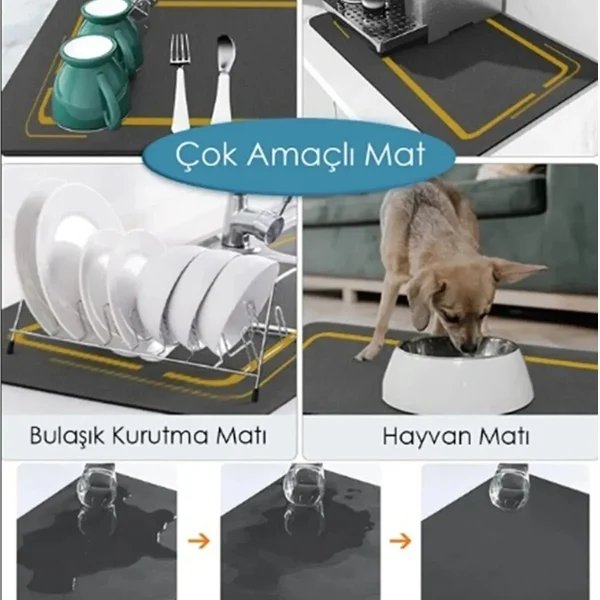 Çok Amaçlı Mat

Bulaşık Kurutma Matı

Hayvan Matı